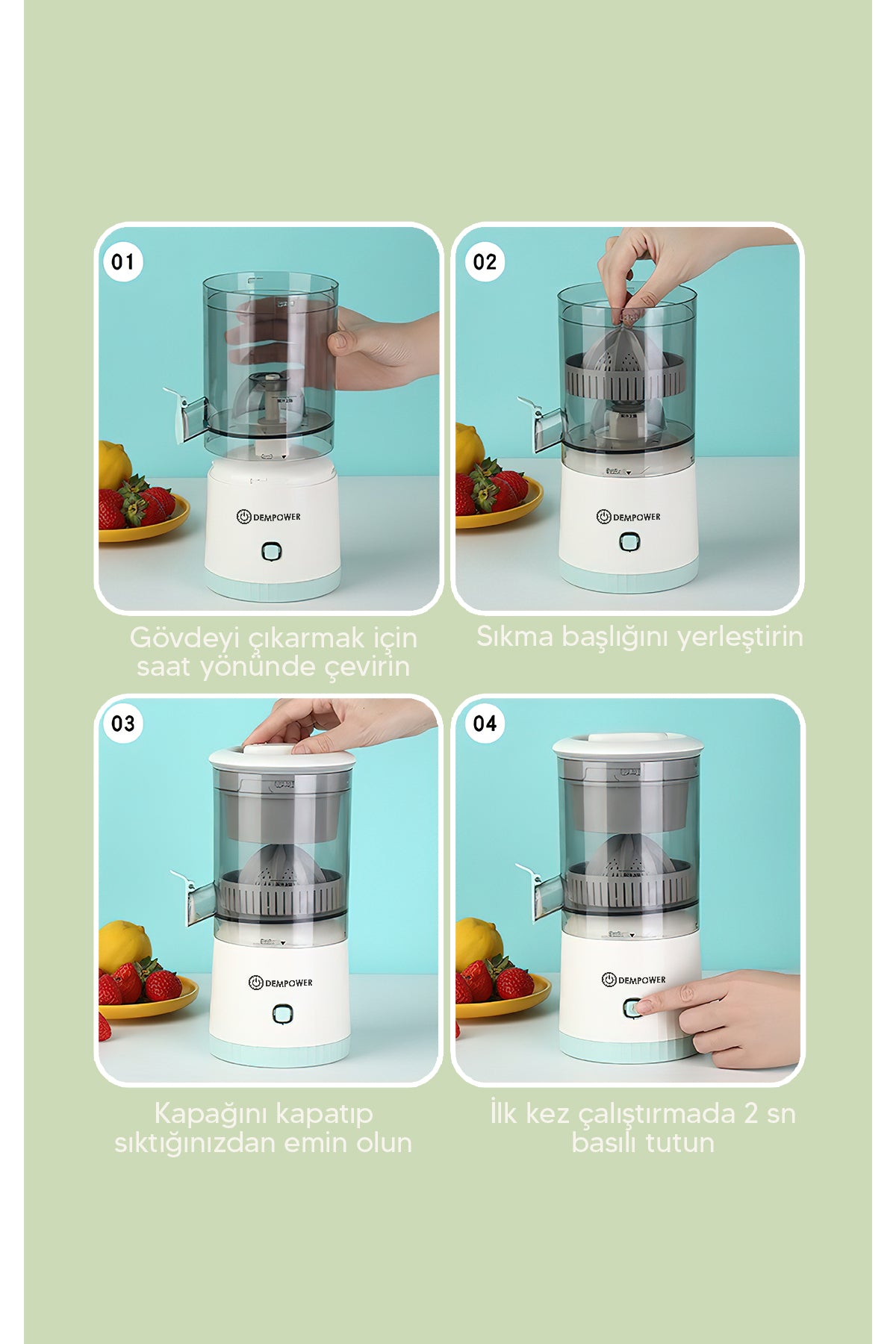 01

DEMPOWER

Gövdeyi çıkarmak için saat yönünde çevirin

02

DEMPOWER

Sıkma başlığını yerleştirin

03

DEMPOWER

Kapağını kapatıp sıktığınızdan emin olun

04

DEMPOWER

İlk kez çalıştırmada 2 sn basılı tutun